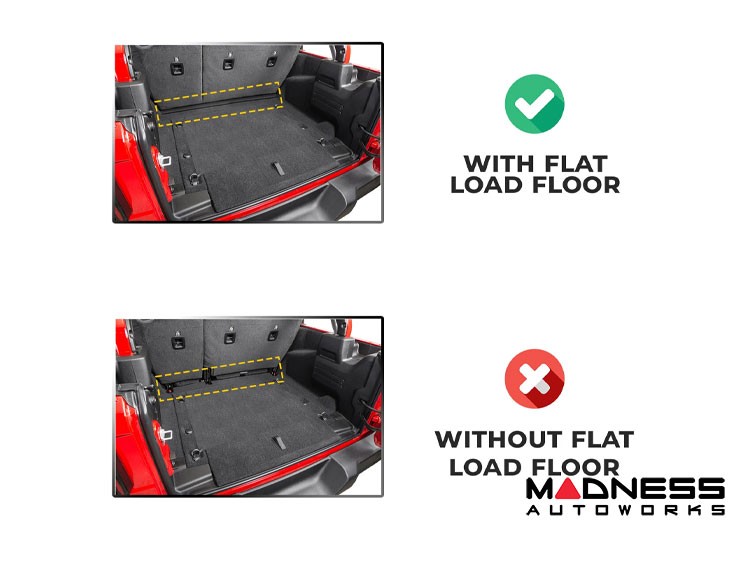 WITH FLAT LOAD FLOOR

WITHOUT FLAT LOAD FLOOR

MADNESS AUTOWORKS